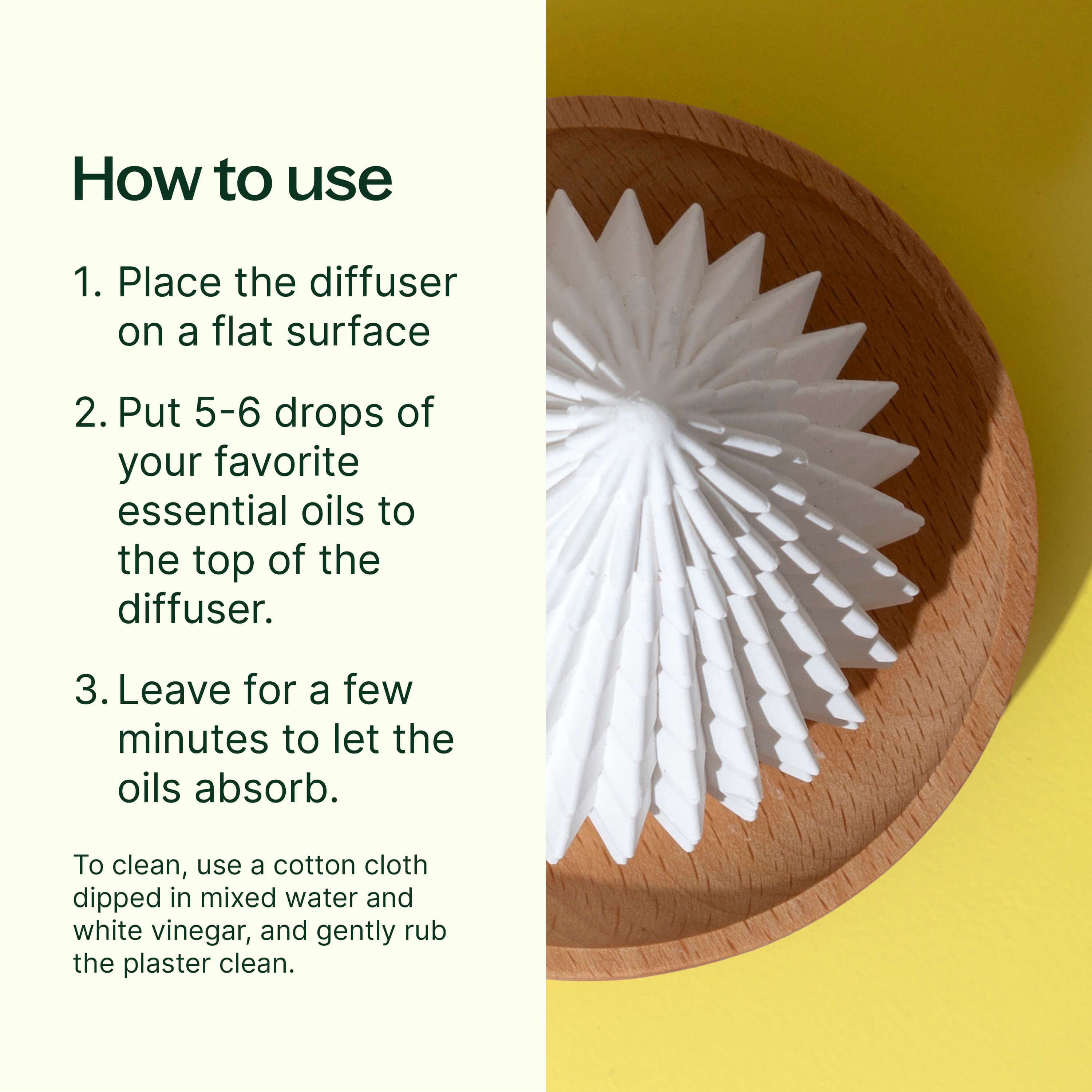 How to use

1. Place the diffuser on a flat surface

2. Put 5-6 drops of your favorite essential oils to the top of the diffuser.

3. Leave for a few minutes to let the oils absorb.

To clean, use a cotton cloth dipped in mixed water and white vinegar, and gently rub the plaster clean.